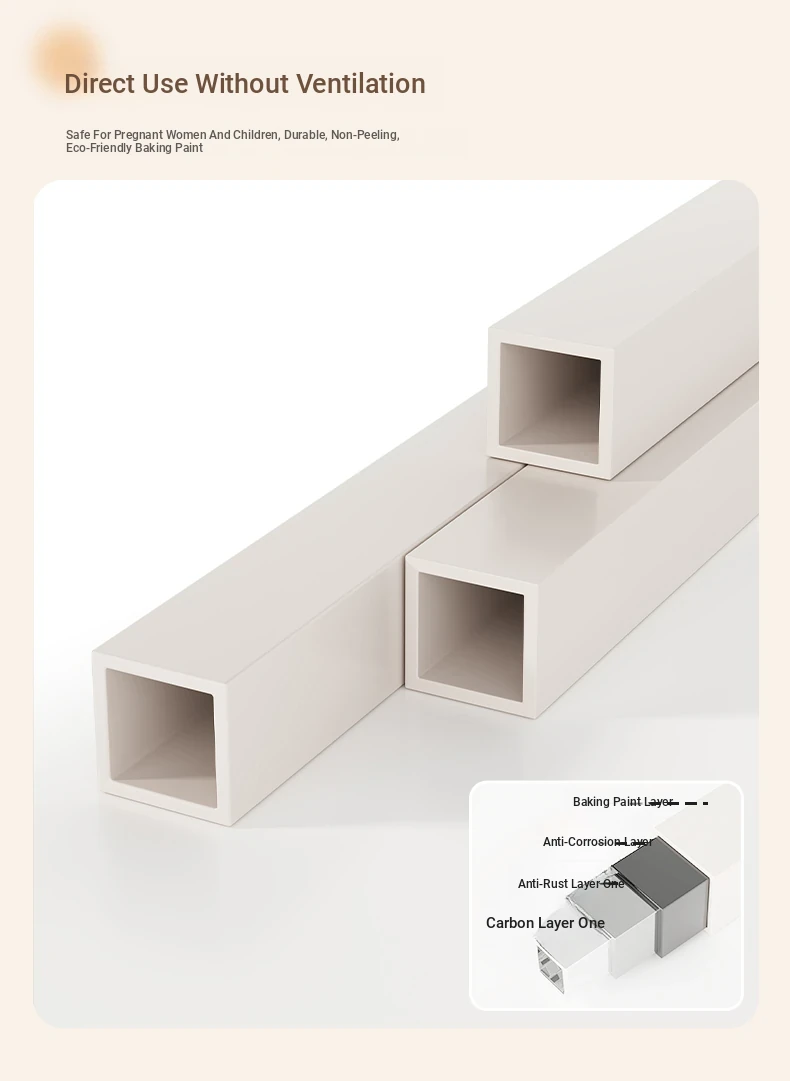 Direct Use Without Ventilation

Safe For Pregnant Women And Children, Durable, Non-Peeling, Eco-Friendly Baking Paint

Baking Paint Layer

Anti-Corrosion Layer

Anti-Rust Layer One

Carbon Layer One