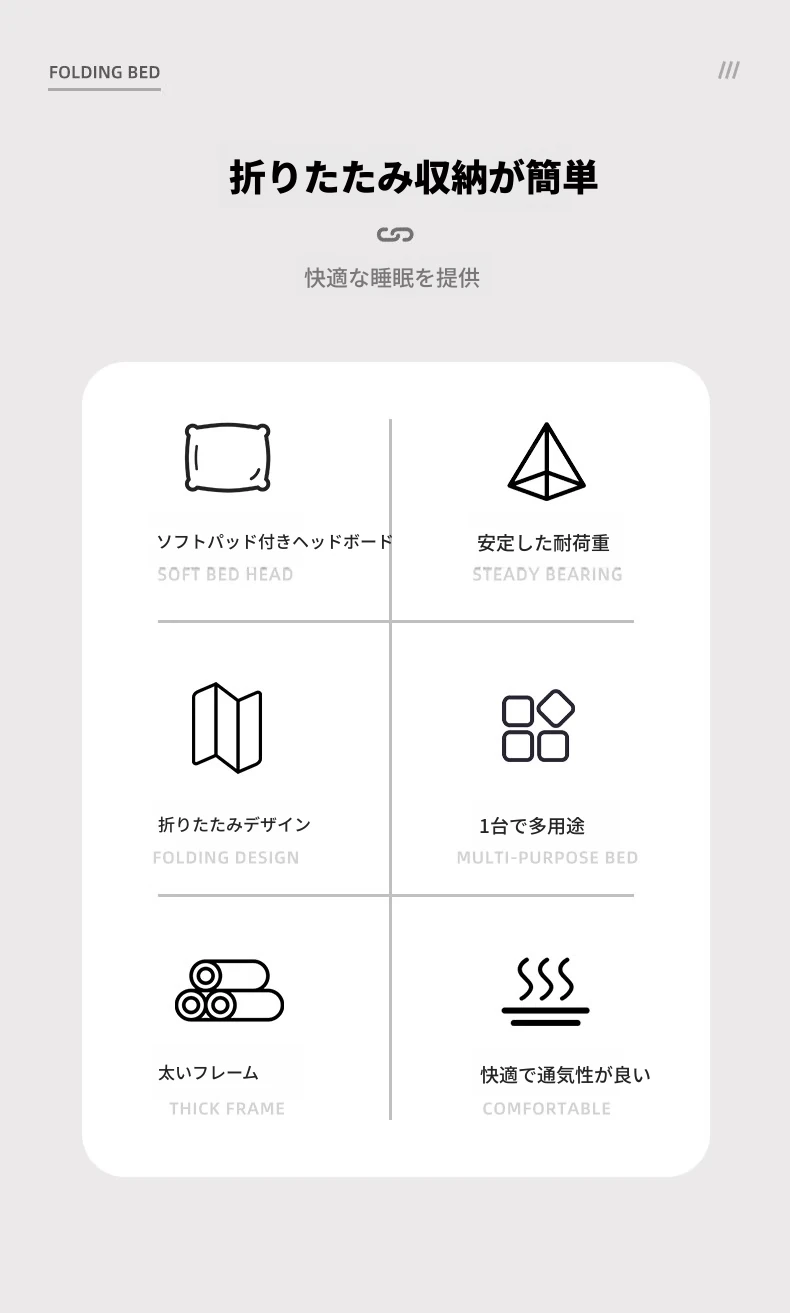 FOLDING BED

///

折りたたみ収納が簡単

快適な睡眠を提供

ソフトパッド付きヘッドボード
SOFT BED HEAD

安定した耐荷重
STEADY BEARING

折りたたみデザイン
FOLDING DESIGN

1台で多用途
MULTI-PURPOSE BED

太いフレーム
THICK FRAME

快適で通気性が良い
COMFORTABLE