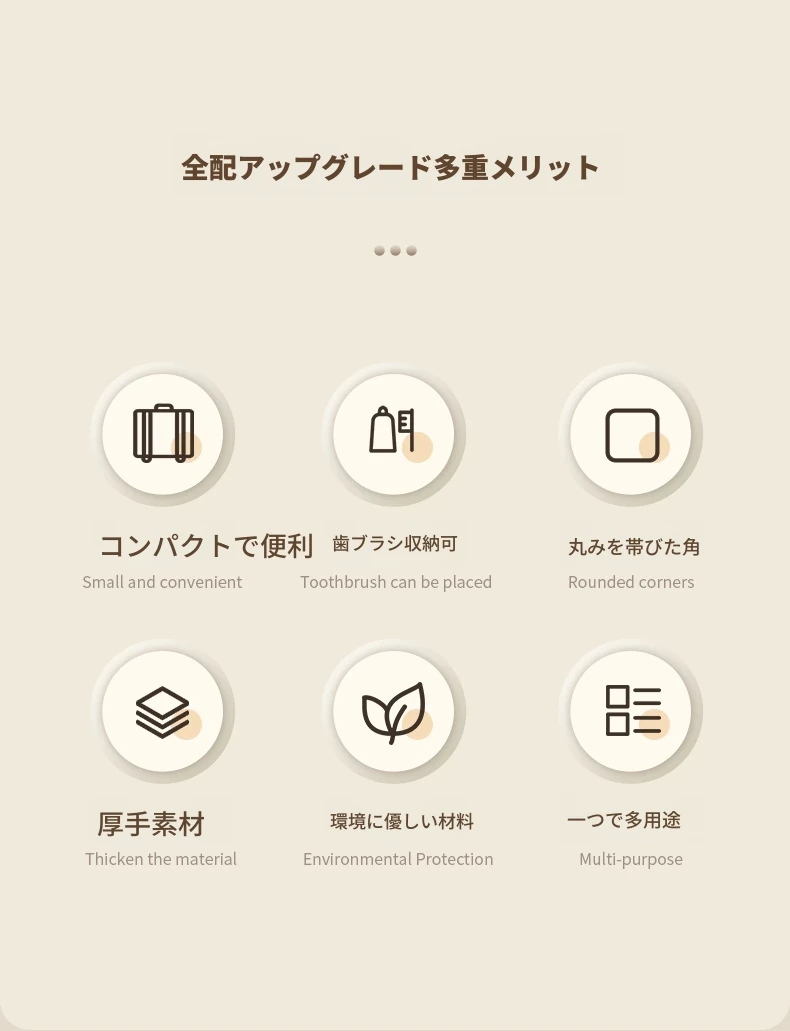 全配アップグレード多重メリット

コンパクトで便利
Small and convenient

歯ブラシ収納可
Toothbrush can be placed

丸みを帯びた角
Rounded corners

厚手素材
Thicken the material

環境に優しい材料
Environmental Protection

一つで多用途
Multi-purpose