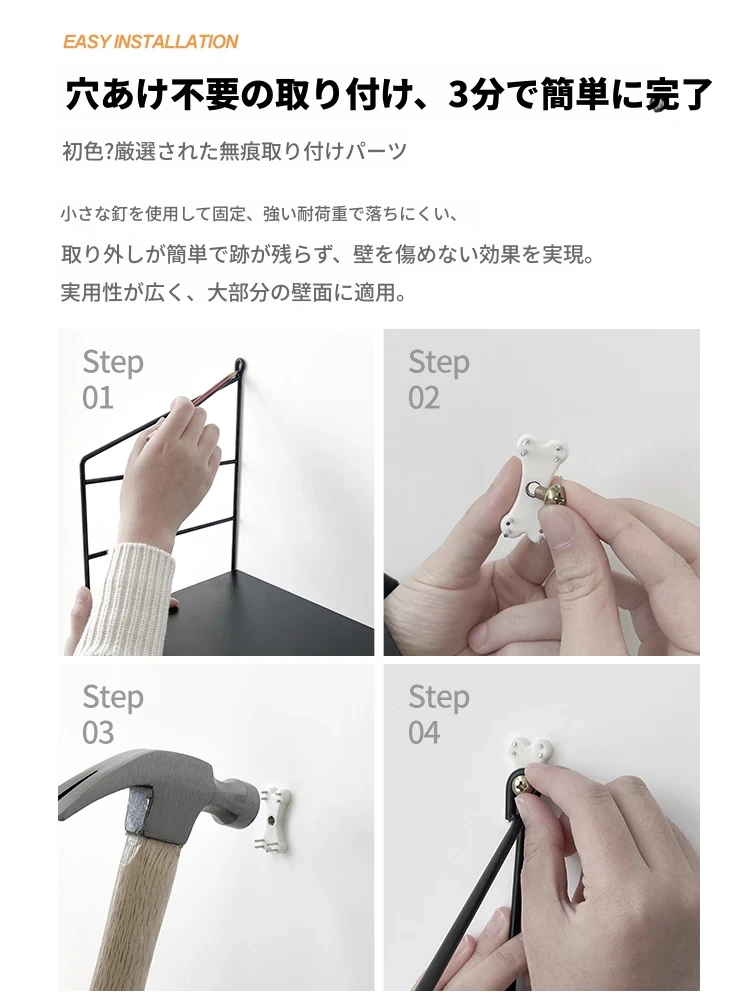 EASY INSTALLATION

穴あけ不要の取り付け、3分で簡単に完了

初色?厳選された無痕取り付けパーツ

小さな釘を使用して固定、強い耐荷重で落ちにくい、

取り外しが簡単で跡が残らず、壁を傷めない効果を実現。

実用性が広く、大部分の壁面に適用。

Step 01

Step 02

Step 03

Step 04